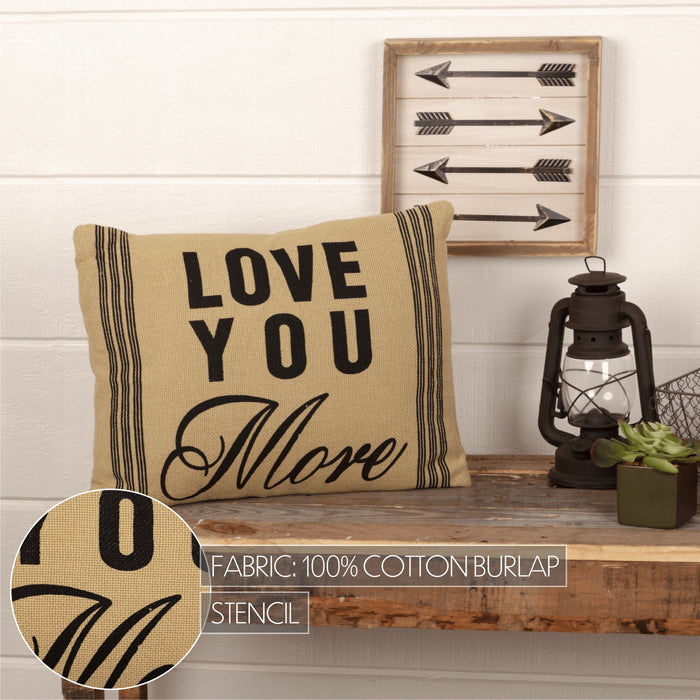 LOVE YOU More

FABRIC: 100% COTTON BURLAP

STENCIL